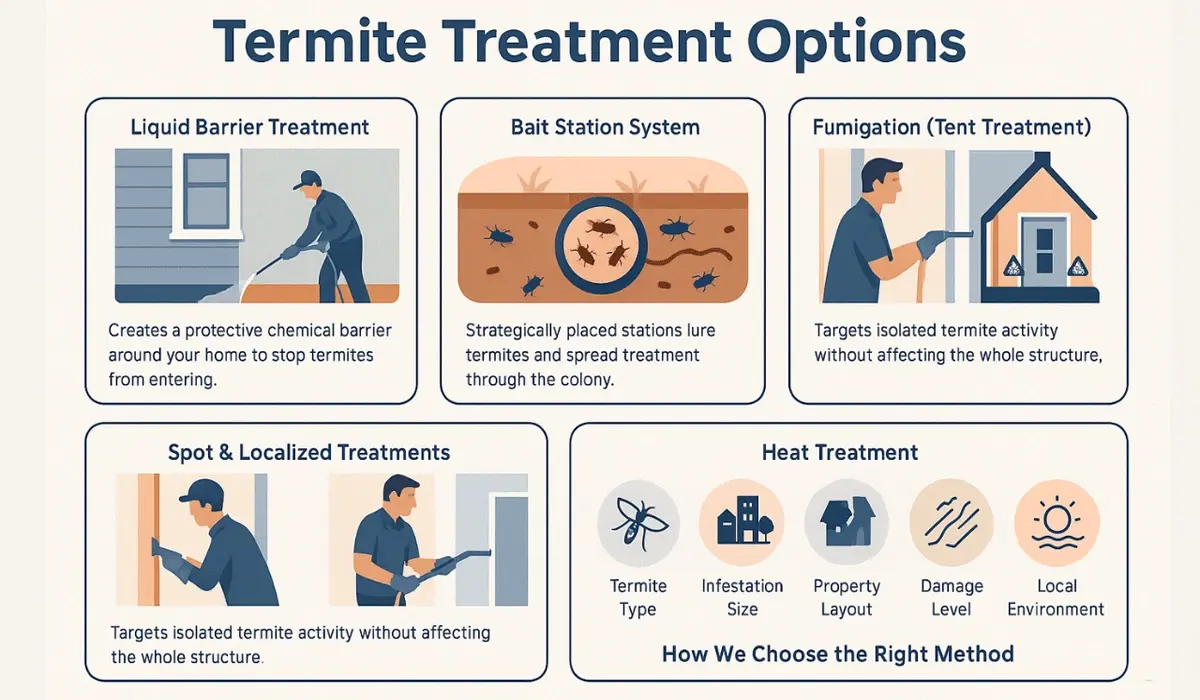 Termite Treatment Options

Liquid Barrier Treatment

Creates a protective chemical barrier around your home to stop termites from entering.

Bait Station System

Strategically placed stations lure termites and spread treatment through the colony.

Fumigation (Tent Treatment)

Targets isolated termite activity without affecting the whole structure,

Spot & Localized Treatments

Targets isolated termite activity without affecting the whole structure.

Heat Treatment

Termite Type

Infestation Size

Property Layout

Damage Level

Local Environment

How We Choose the Right Method